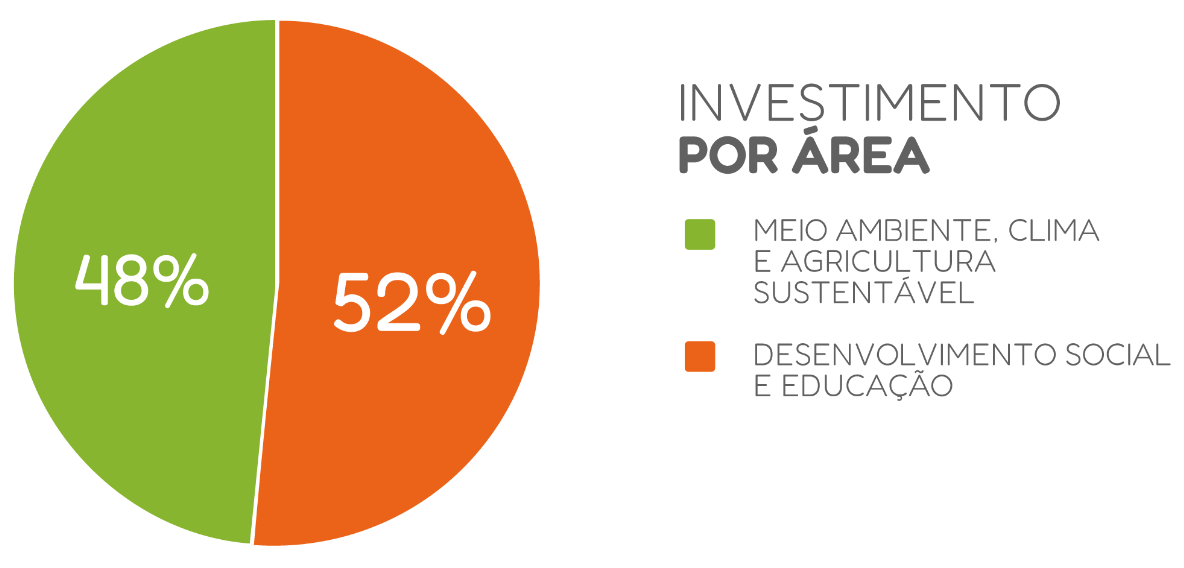 48%

52%

INVESTIMENTO
POR ÁREA

MEIO AMBIENTE, CLIMA E AGRICULTURA SUSTENTÁVEL

DESENVOLVIMENTO SOCIAL E EDUCAÇÃO